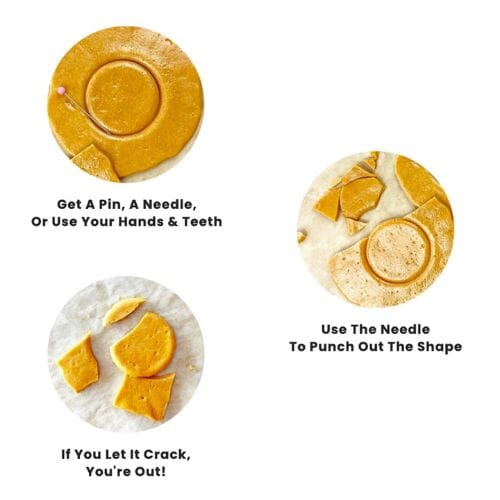 Get A Pin, A Needle,
Or Use Your Hands & Teeth

Use The Needle
To Punch Out The Shape

If You Let It Crack,
You're Out!